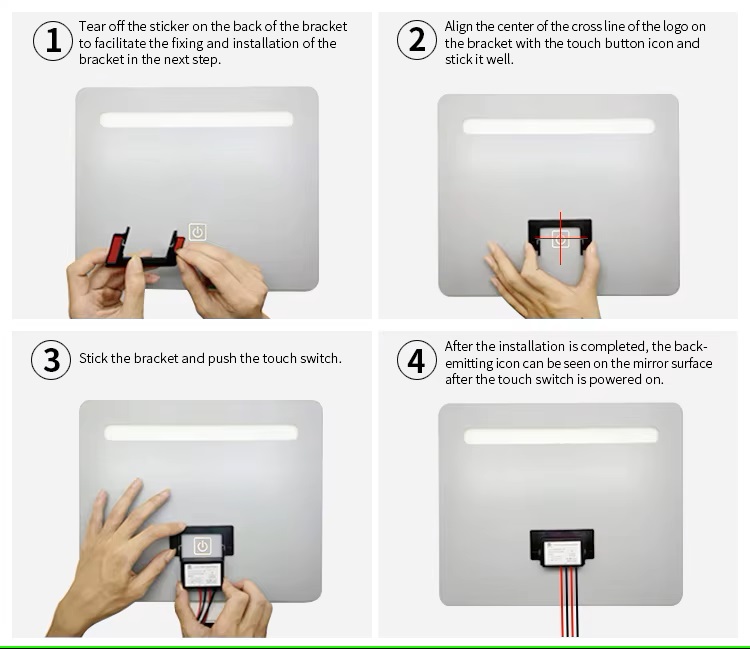 1 Tear off the sticker on the back of the bracket to facilitate the fixing and installation of the bracket in the next step.

2 Align the center of the cross line of the logo on the bracket with the touch button icon and stick it well.

3 Stick the bracket and push the touch switch.

4 After the installation is completed, the back-emitting icon can be seen on the mirror surface after the touch switch is powered on.