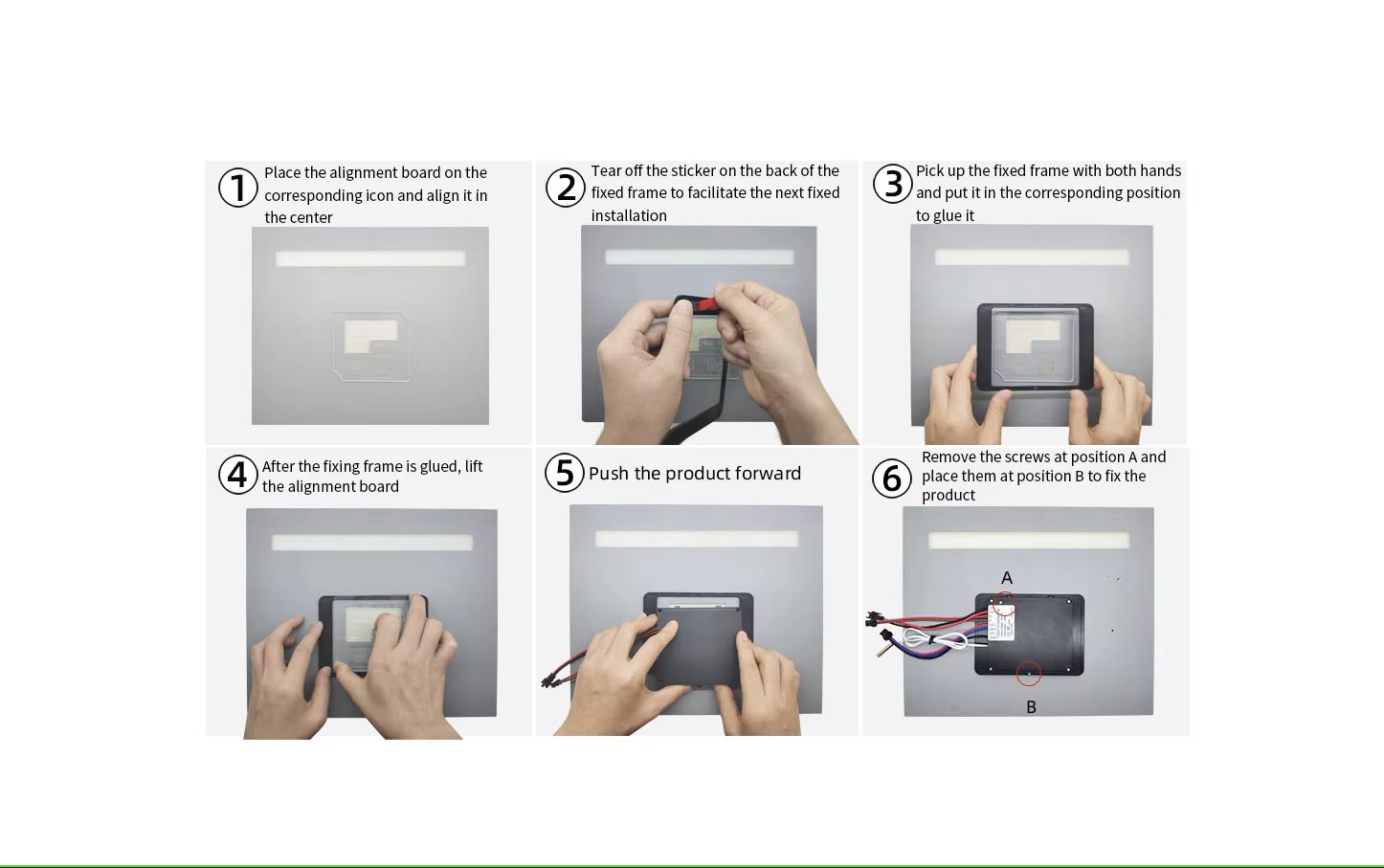 ① Place the alignment board on the corresponding icon and align it in the center

② Tear off the sticker on the back of the fixed frame to facilitate the next fixed installation

③ Pick up the fixed frame with both hands and put it in the corresponding position to glue it

④ After the fixing frame is glued, lift the alignment board

⑤ Push the product forward

⑥ Remove the screws at position A and place them at position B to fix the product

A

B